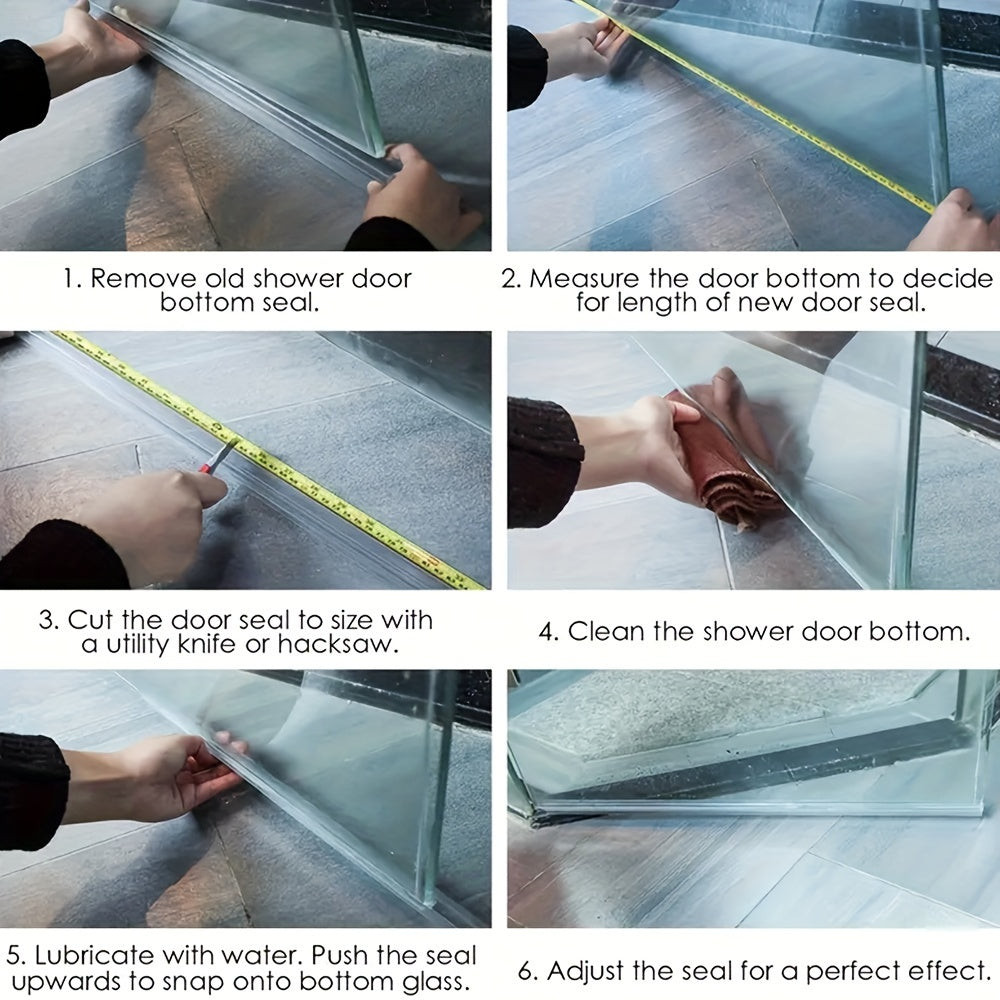 1. Remove old shower door bottom seal.

2. Measure the door bottom to decide for length of new door seal.

3. Cut the door seal to size with a utility knife or hacksaw.

4. Clean the shower door bottom.

5. Lubricate with water. Push the seal upwards to snap onto bottom glass.

6. Adjust the seal for a perfect effect.